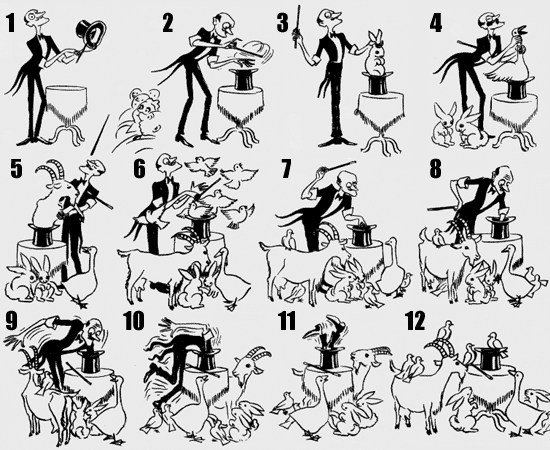 1
2
3
4
5
6
7
8
9
10
11
12